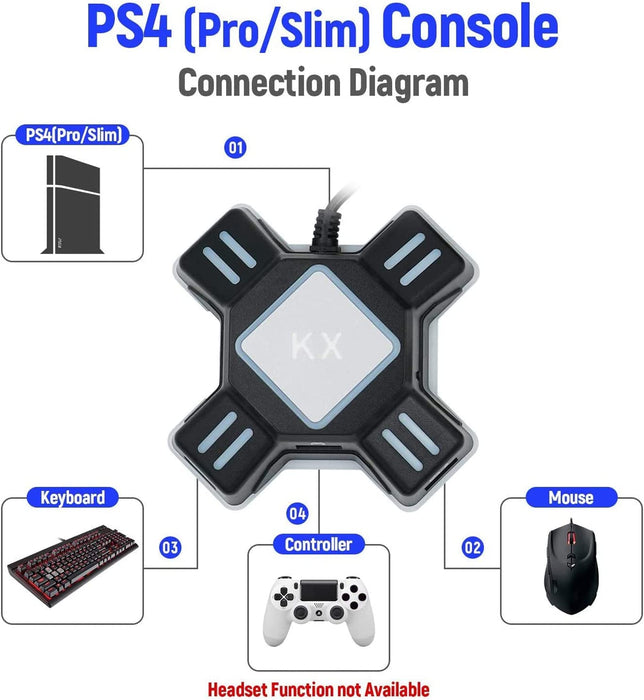 PS4 (Pro/Slim) Console

Connection Diagram

PS4(Pro/Slim)

01

KX

Keyboard

03

04

Controller

02

Mouse

Headset Function not Available